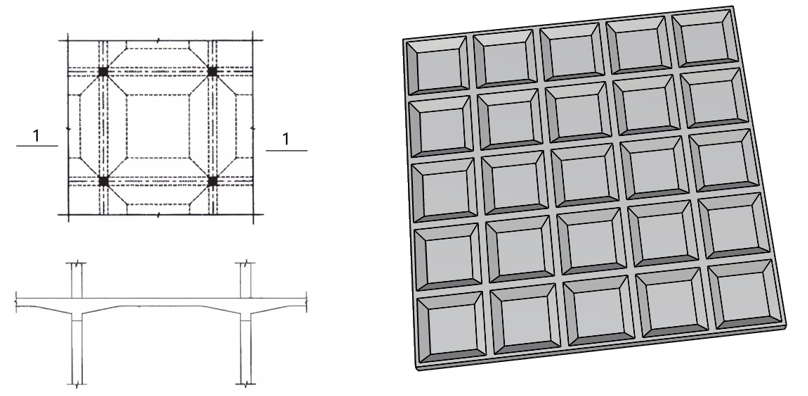 1

1